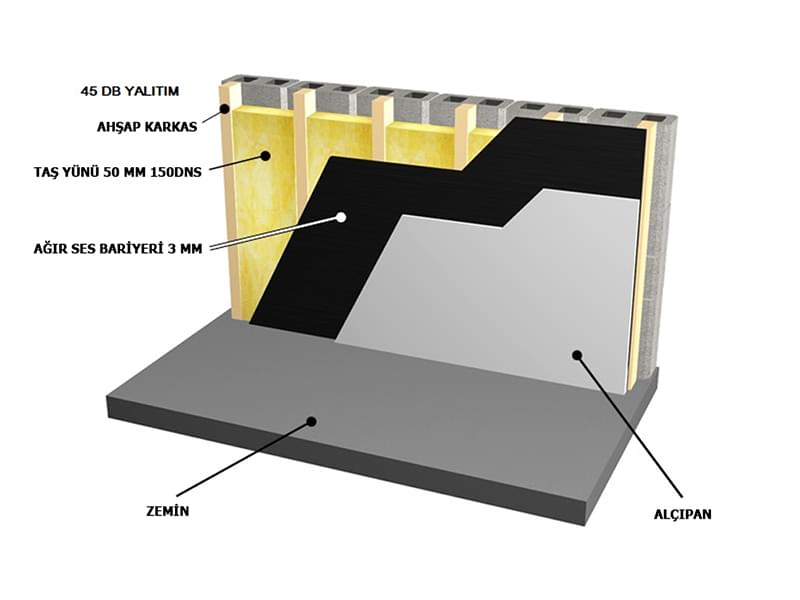 45 DB YALITIM

AHŞAP KARKAS

TAŞ YÜNÜ 50 MM 150DNS

AĞIR SES BARİYERİ 3 MM

ZEMİN

ALÇIPAN